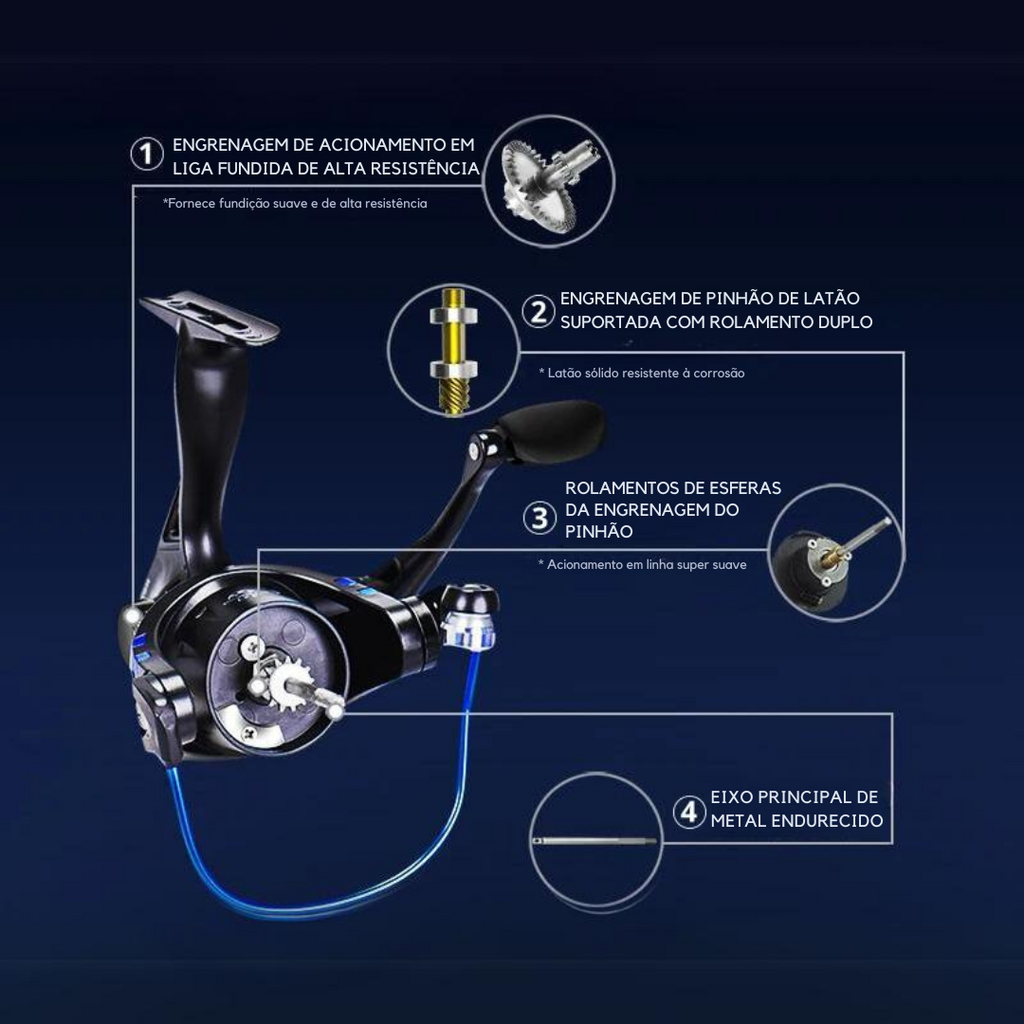 1 ENGRENAGEM DE ACIONAMENTO EM LIGA FUNDIDA DE ALTA RESISTÊNCIA

*Fornece fundição suave e de alta resistência

2 ENGRENAGEM DE PINHÃO DE LATÃO SUPORTADA COM ROLAMENTO DUPLO

* Latão sólido resistente à corrosão

3 ROLAMENTOS DE ESFERAS DA ENGRENAGEM DO PINHÃO

* Acionamento em linha super suave

4 EIXO PRINCIPAL DE METAL ENDURECIDO